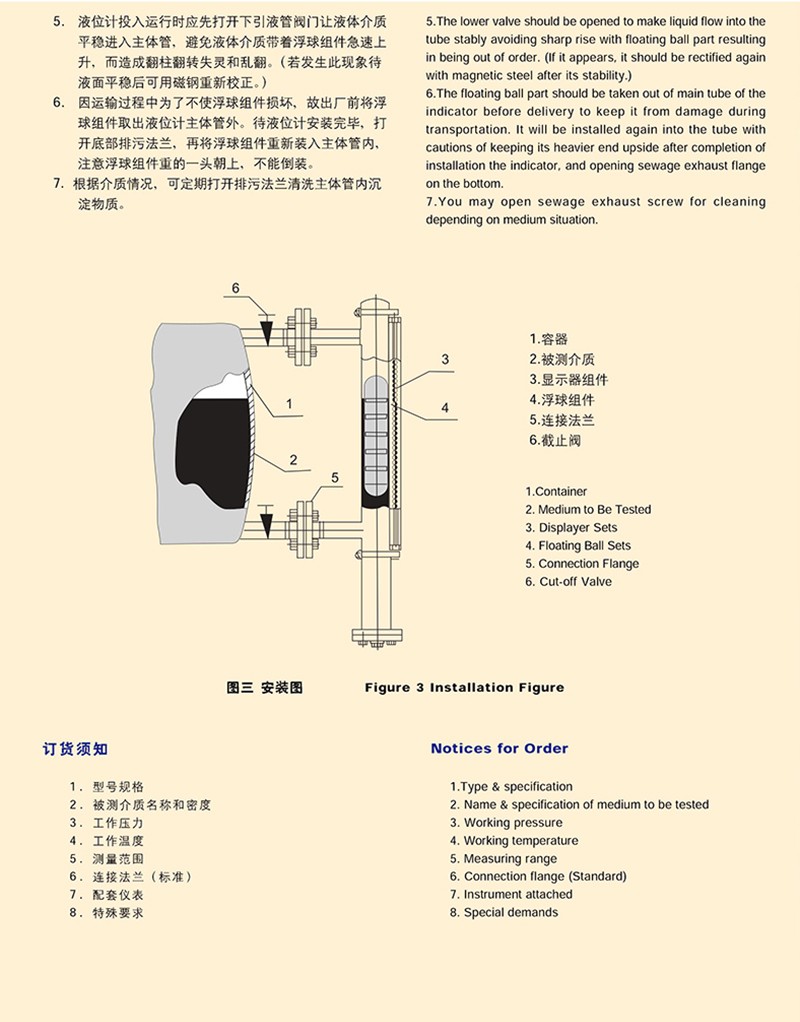 5. 液位计投入运行时应先打开下引液管阀门让液体介质平稳进入主体管，避免液体介质带着浮球组件急速上升，而造成翻柱翻转失灵和乱翻。（若发生此现象待液面平稳后可用磁钢重新校正。）

6. 因运输过程中为了不使浮球组件损坏，故出厂前将浮球组件取出液位计主体管外。待液位计安装完毕，打开底部排污法兰，再将浮球组件重新装入主体管内，注意浮球组件重的一头朝上，不能倒装。

7. 根据介质情况，可定期打开排污法兰清洗主体管内沉淀物质。

5.The lower valve should be opened to make liquid flow into the tube stably avoiding sharp rise with floating ball part resulting in being out of order. (If it appears, it should be rectified again with magnetic steel after its stability.)

6.The floating ball part should be taken out of main tube of the indicator before delivery to keep it from damage during transportation. It will be installed again into the tube with cautions of keeping its heavier end upside after completion of installation the indicator, and opening sewage exhaust flange on the bottom.

7.You may open sewage exhaust screw for cleaning depending on medium situation.

6
1
2
5
3
4

1.容器
2.被测介质
3.显示器组件
4.浮球组件
5.连接法兰
6.截止阀

1.Container
2. Medium to Be Tested
3. Displayer Sets
4. Floating Ball Sets
5. Connection Flange
6. Cut-off Valve

图三 安装图

Figure 3 Installation Figure

订货须知

1. 型号规格
2. 被测介质名称和密度
3. 工作压力
4. 工作温度
5. 测量范围
6. 连接法兰（标准）
7. 配套仪表
8. 特殊要求

Notices for Order

1.Type & specification
2. Name & specification of medium to be tested
3. Working pressure
4. Working temperature
5. Measuring range
6. Connection flange (Standard)
7. Instrument attached
8. Special demands